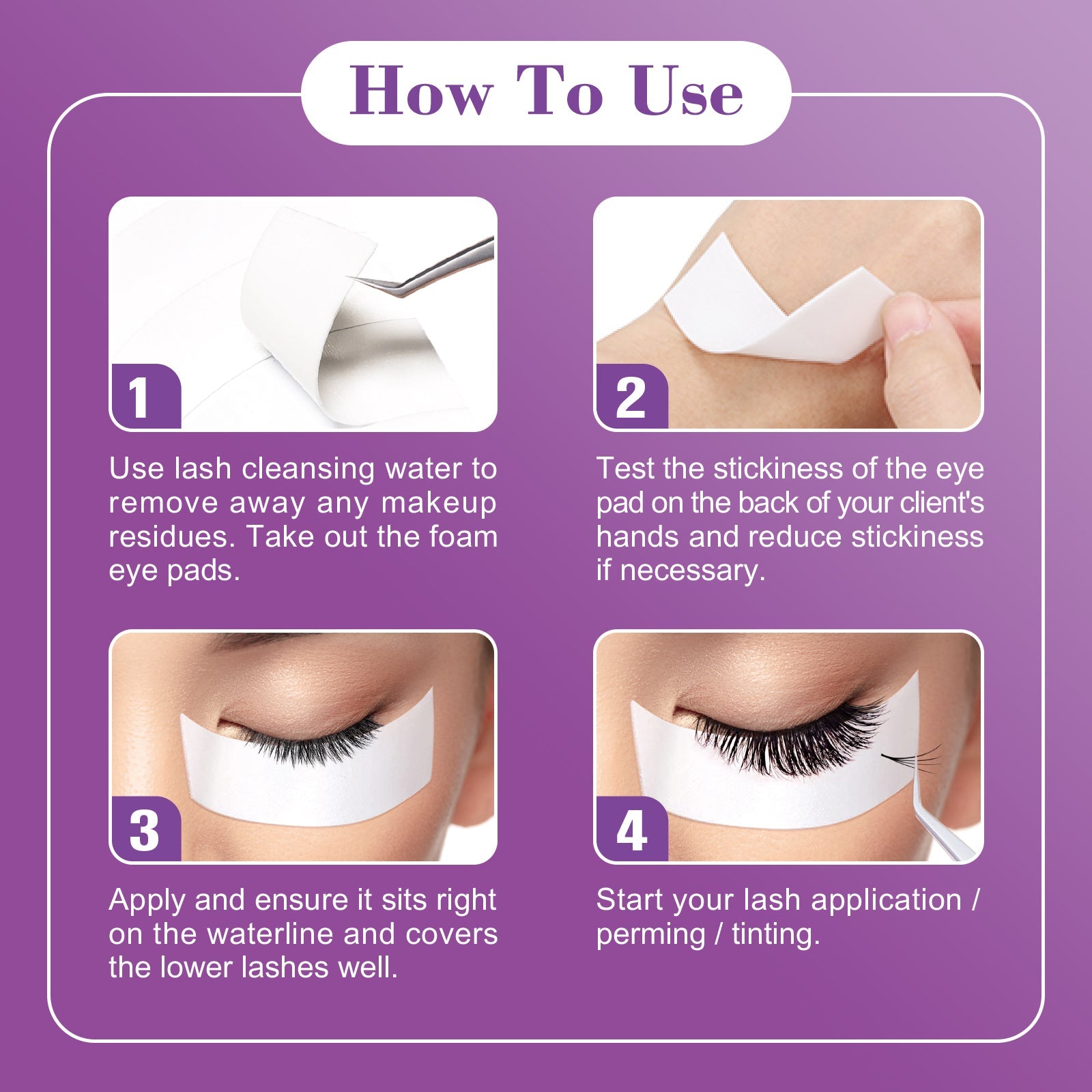 How To Use

1

Use lash cleansing water to remove away any makeup residues. Take out the foam eye pads.

2

Test the stickiness of the eye pad on the back of your client's hands and reduce stickiness if necessary.

3

Apply and ensure it sits right on the waterline and covers the lower lashes well.

4

Start your lash application / perming / tinting.