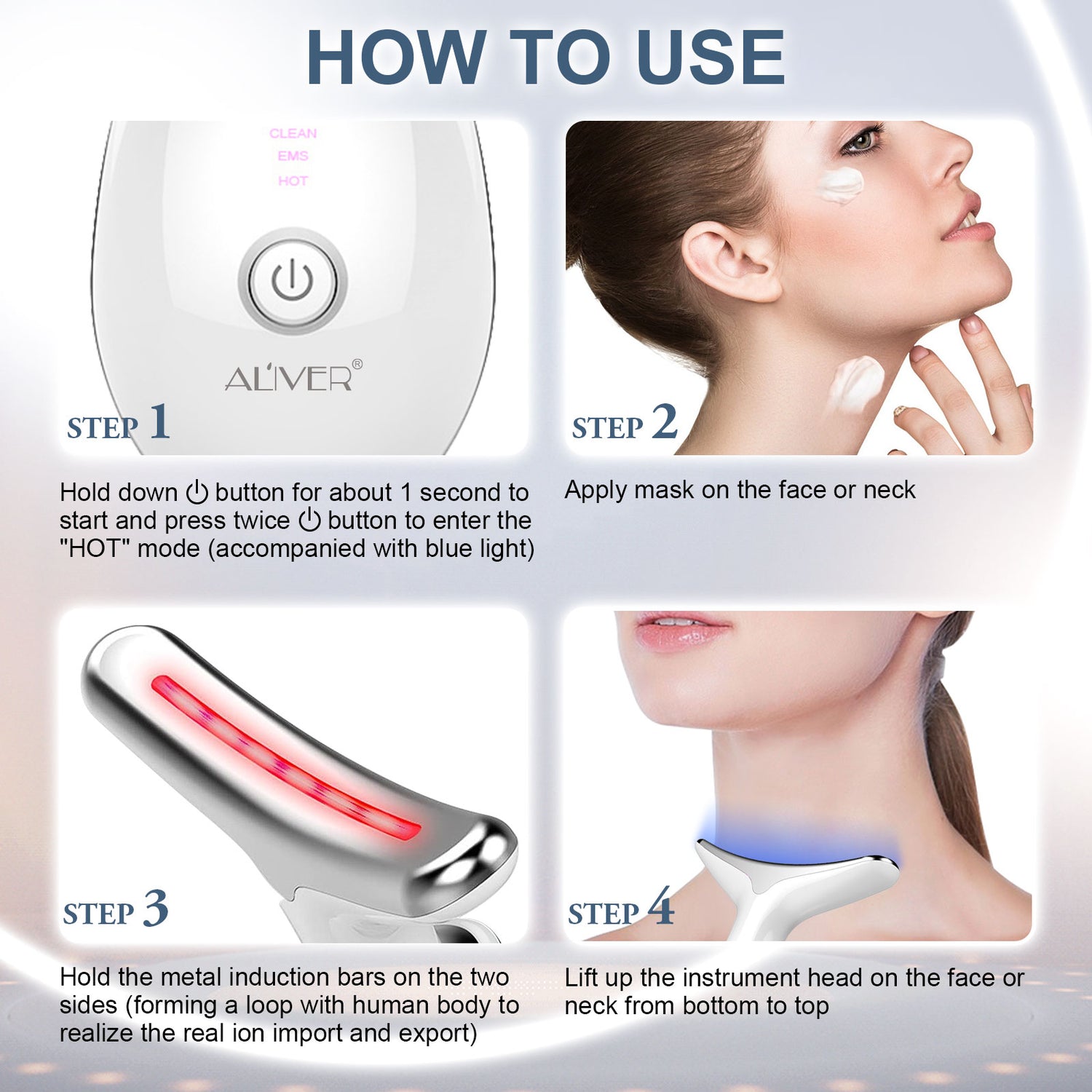 HOW TO USE

CLEAN
EMS
HOT

ALIVER®

STEP 1

Hold down ⏻ button for about 1 second to start and press twice ⏻ button to enter the "HOT" mode (accompanied with blue light)

STEP 2

Apply mask on the face or neck

STEP 3

Hold the metal induction bars on the two sides (forming a loop with human body to realize the real ion import and export)

STEP 4

Lift up the instrument head on the face or neck from bottom to top