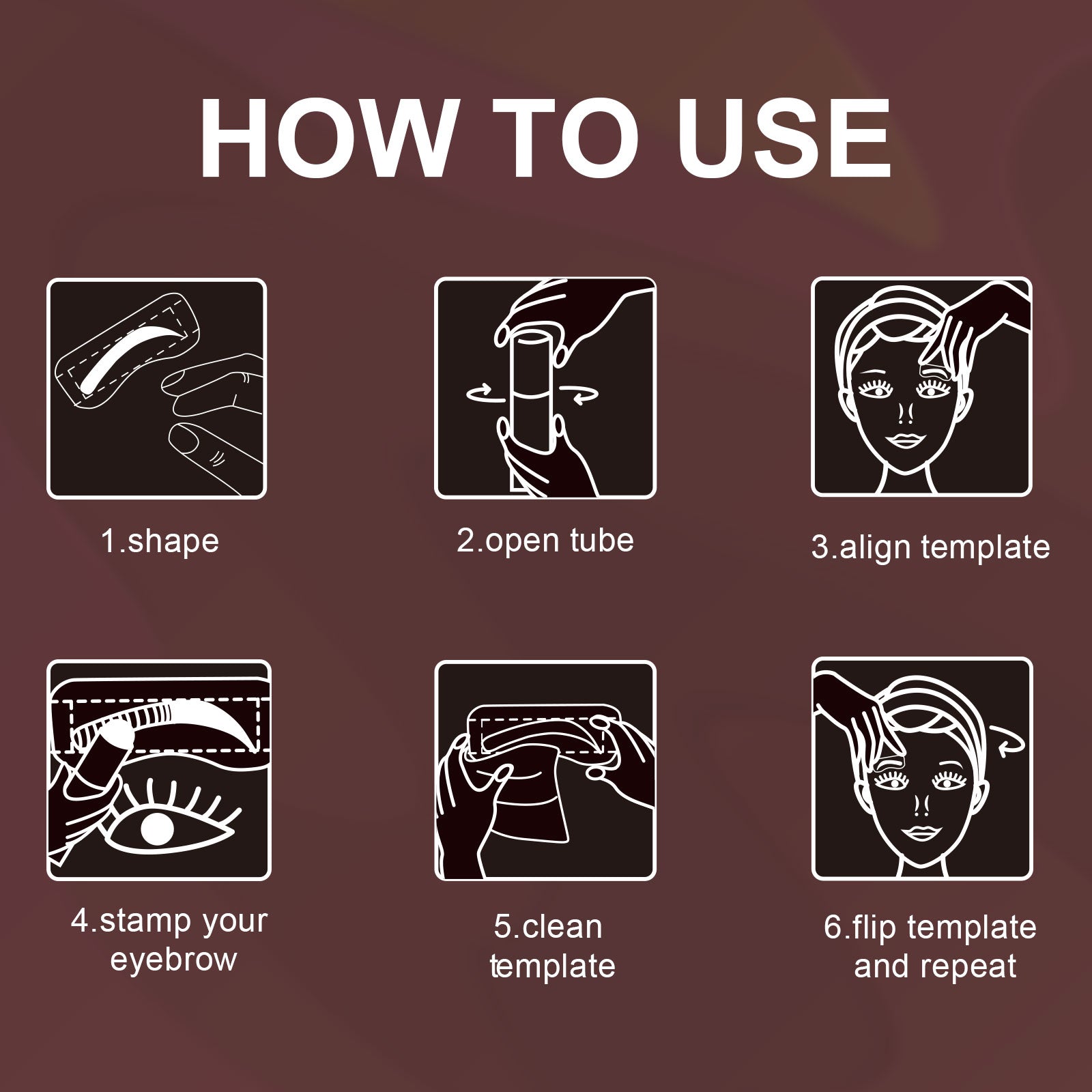 HOW TO USE

1.shape

2.open tube

3.align template

4.stamp your eyebrow

5.clean template

6.flip template and repeat