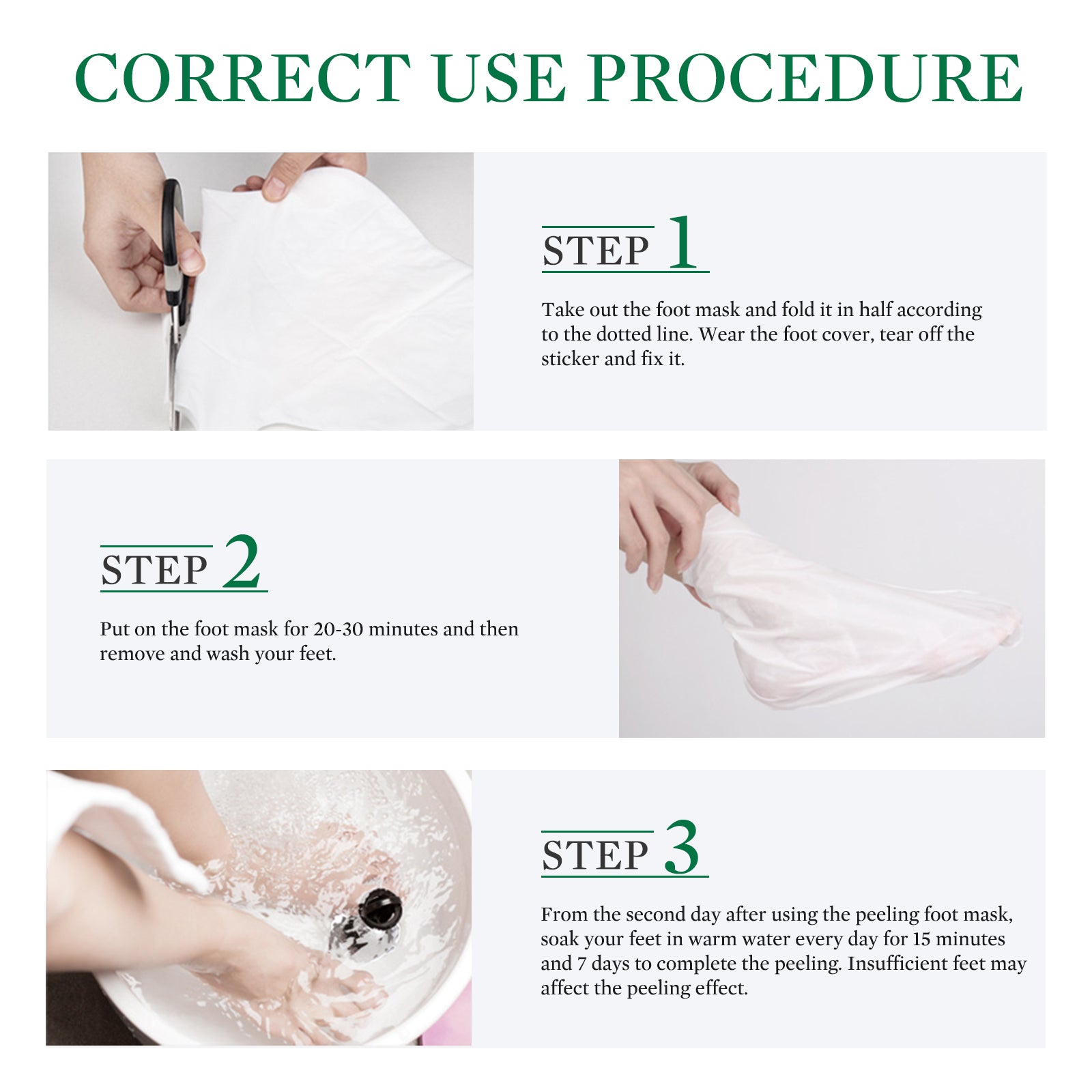 CORRECT USE PROCEDURE

STEP 1

Take out the foot mask and fold it in half according to the dotted line. Wear the foot cover, tear off the sticker and fix it.

STEP 2

Put on the foot mask for 20-30 minutes and then remove and wash your feet.

STEP 3

From the second day after using the peeling foot mask, soak your feet in warm water every day for 15 minutes and 7 days to complete the peeling. Insufficient feet may affect the peeling effect.