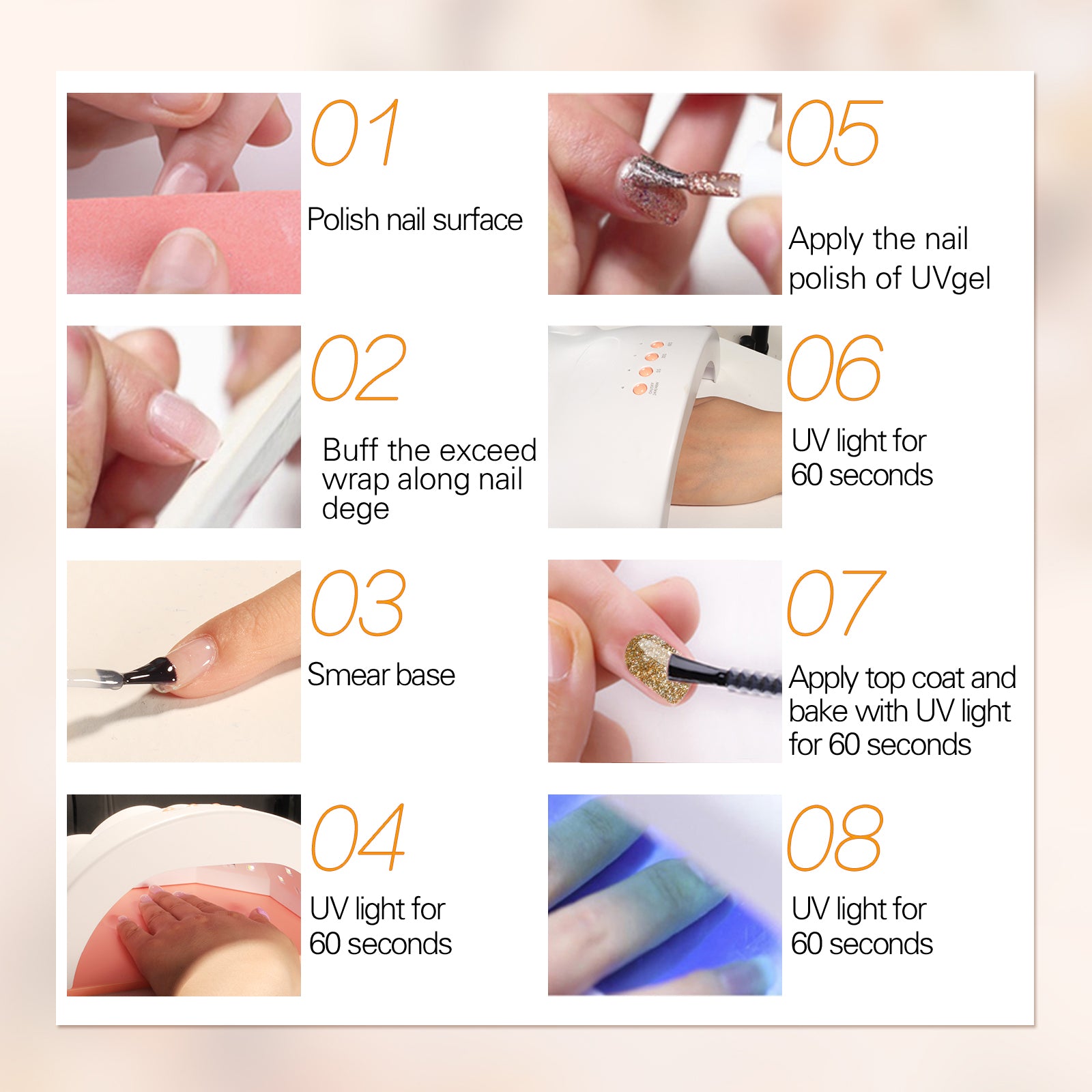 01

Polish nail surface

02

Buff the exceed wrap along nail dege

03

Smear base

04

UV light for 60 seconds

05

Apply the nail polish of UVgel

06

UV light for 60 seconds

07

Apply top coat and bake with UV light for 60 seconds

08

UV light for 60 seconds