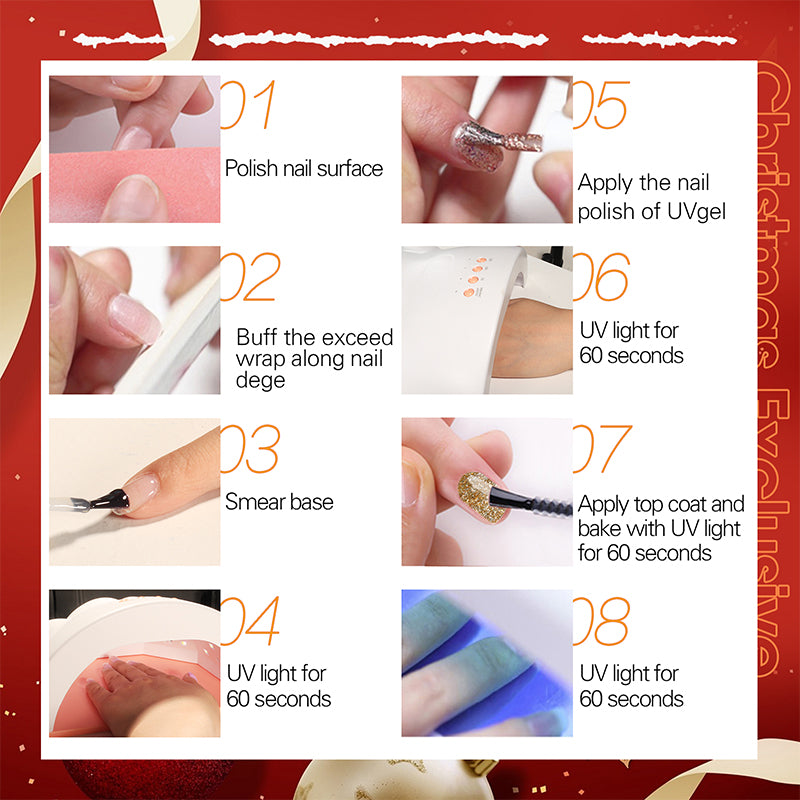 01
Polish nail surface

02
Buff the exceed wrap along nail dege

03
Smear base

04
UV light for 60 seconds

05
Apply the nail polish of UVgel

06
UV light for 60 seconds

07
Apply top coat and bake with UV light for 60 seconds

08
UV light for 60 seconds

Christmas Exclusive