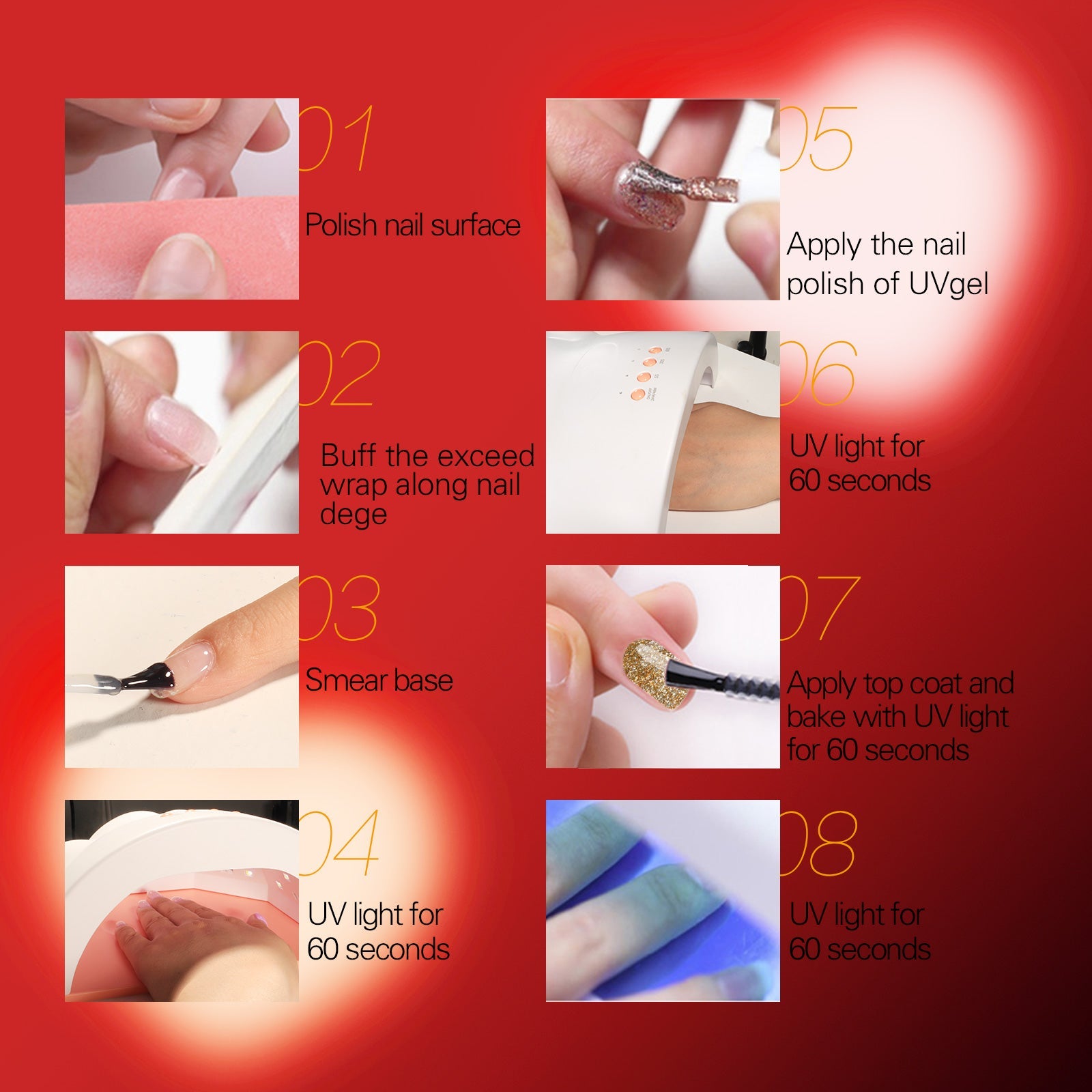 01
Polish nail surface

02
Buff the exceed wrap along nail dege

03
Smear base

04
UV light for 60 seconds

05
Apply the nail polish of UVgel

06
UV light for 60 seconds

07
Apply top coat and bake with UV light for 60 seconds

08
UV light for 60 seconds