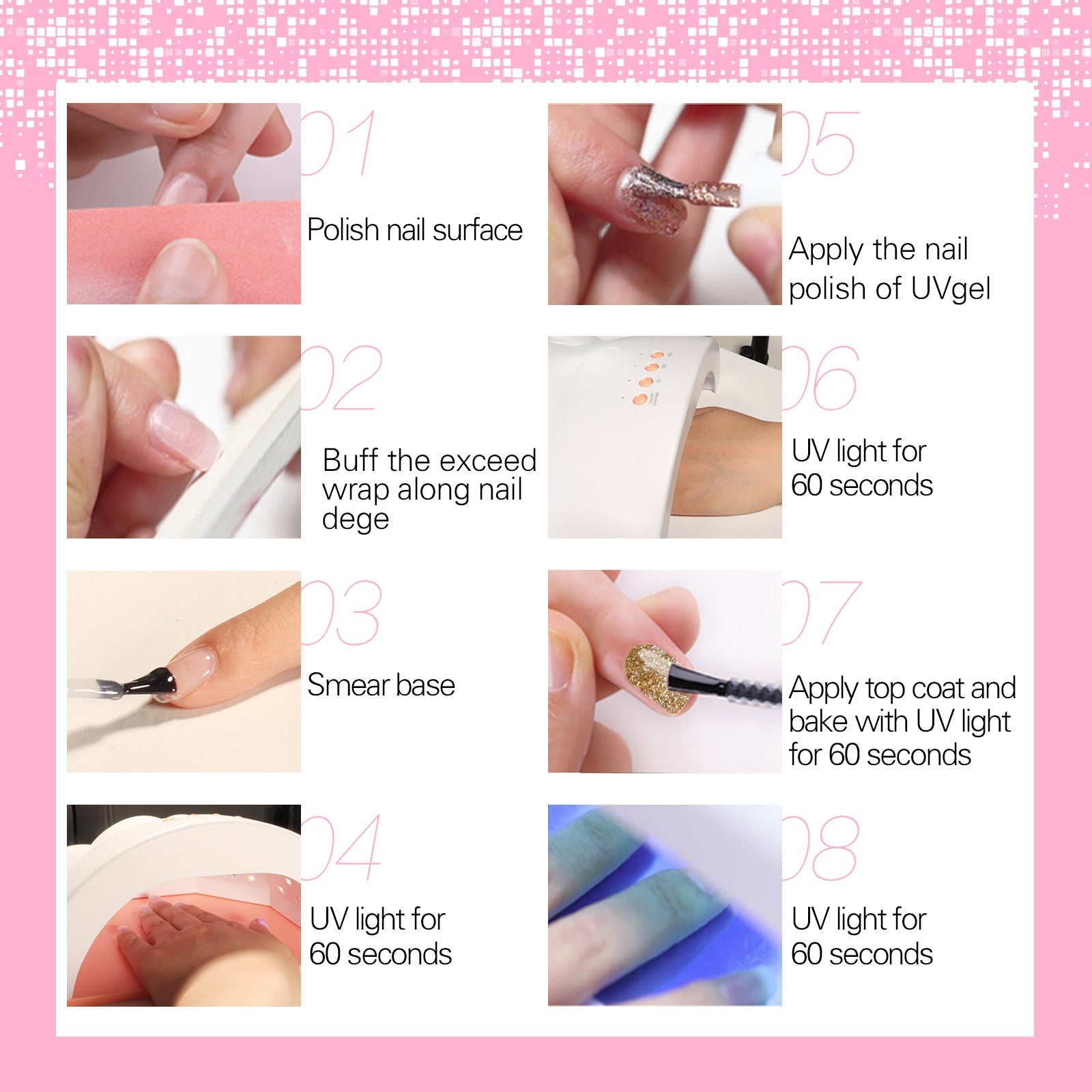 01
Polish nail surface

02
Buff the exceed wrap along nail dege

03
Smear base

04
UV light for 60 seconds

05
Apply the nail polish of UVgel

06
UV light for 60 seconds

07
Apply top coat and bake with UV light for 60 seconds

08
UV light for 60 seconds