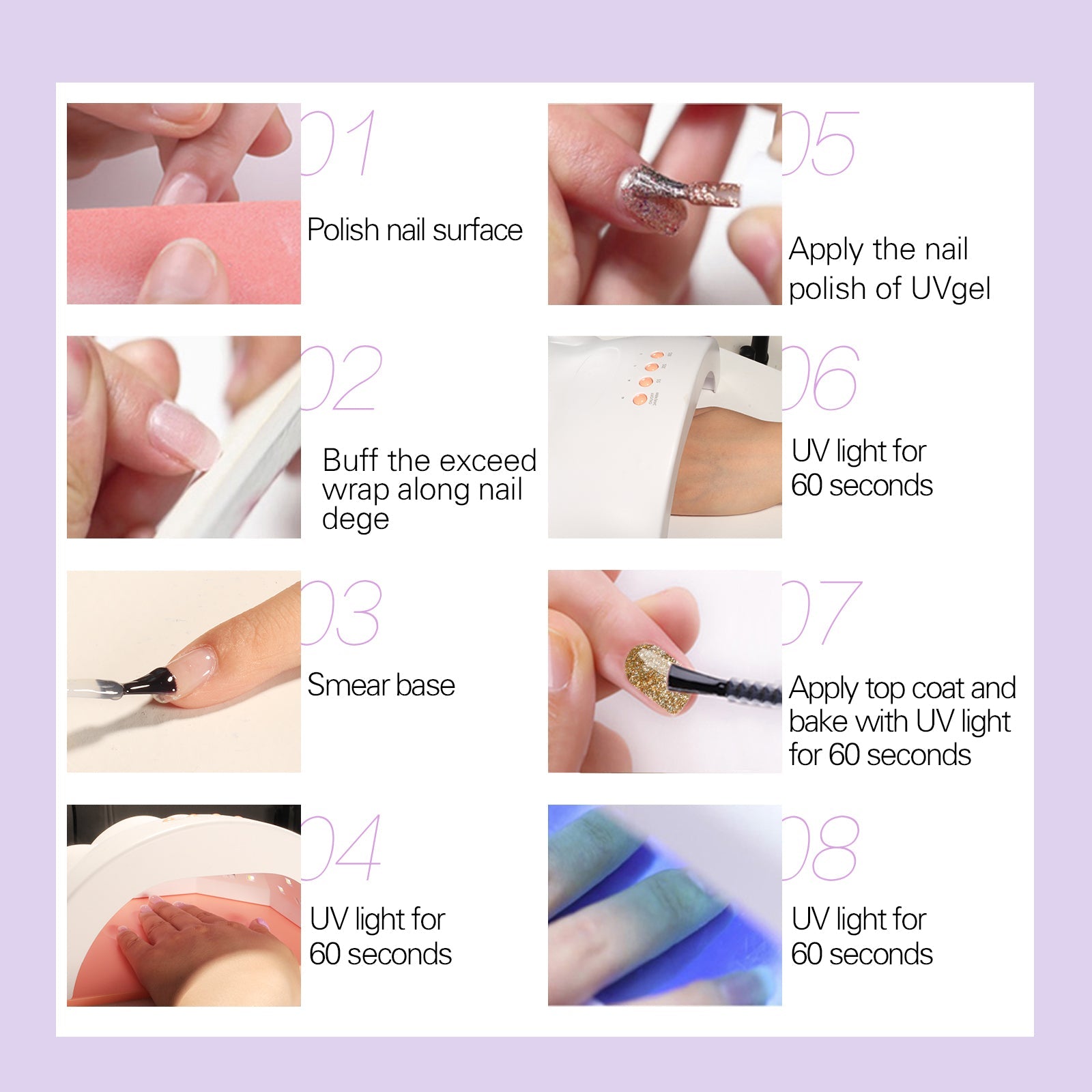 01
Polish nail surface

02
Buff the exceed wrap along nail dege

03
Smear base

04
UV light for 60 seconds

05
Apply the nail polish of UVgel

06
UV light for 60 seconds

07
Apply top coat and bake with UV light for 60 seconds

08
UV light for 60 seconds