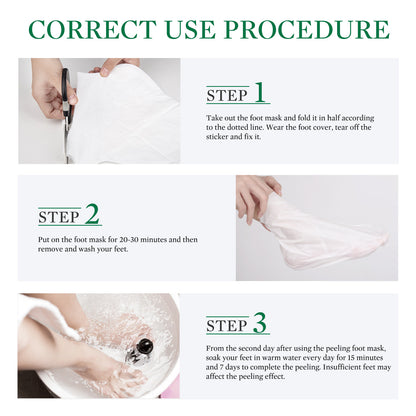 CORRECT USE PROCEDURE

STEP 1

Take out the foot mask and fold it in half according to the dotted line. Wear the foot cover, tear off the sticker and fix it.

STEP 2

Put on the foot mask for 20-30 minutes and then remove and wash your feet.

STEP 3

From the second day after using the peeling foot mask, soak your feet in warm water every day for 15 minutes and 7 days to complete the peeling. Insufficient feet may affect the peeling effect.