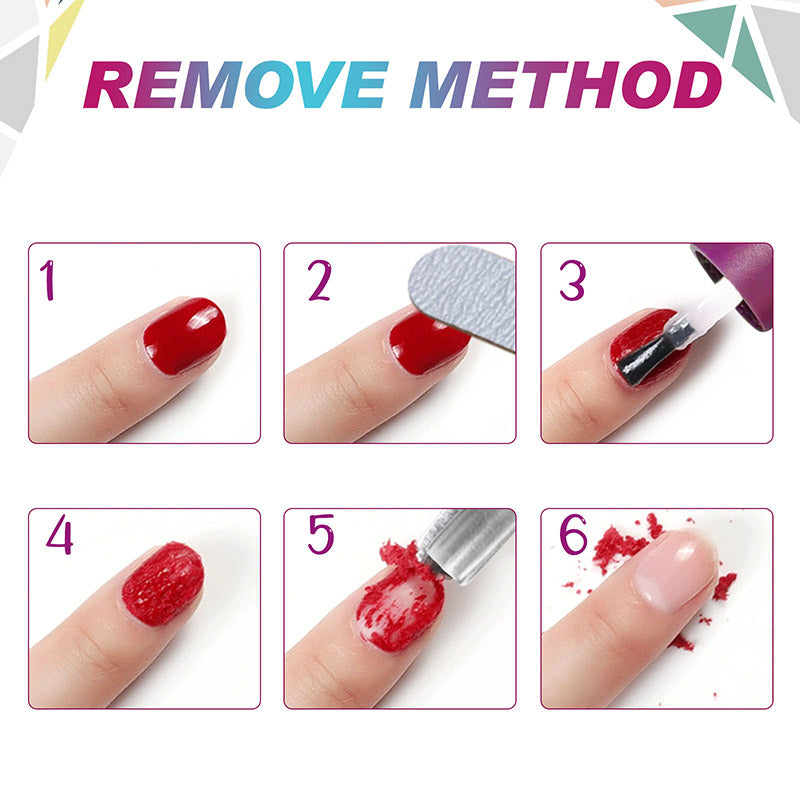 REMOVE METHOD

1

2

3

4

5

6