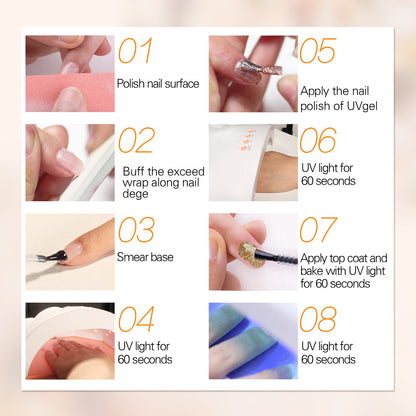 01
Polish nail surface

02
Buff the exceed wrap along nail dege

03
Smear base

04
UV light for 60 seconds

05
Apply the nail polish of UVgel

06
UV light for 60 seconds

07
Apply top coat and bake with UV light for 60 seconds

08
UV light for 60 seconds